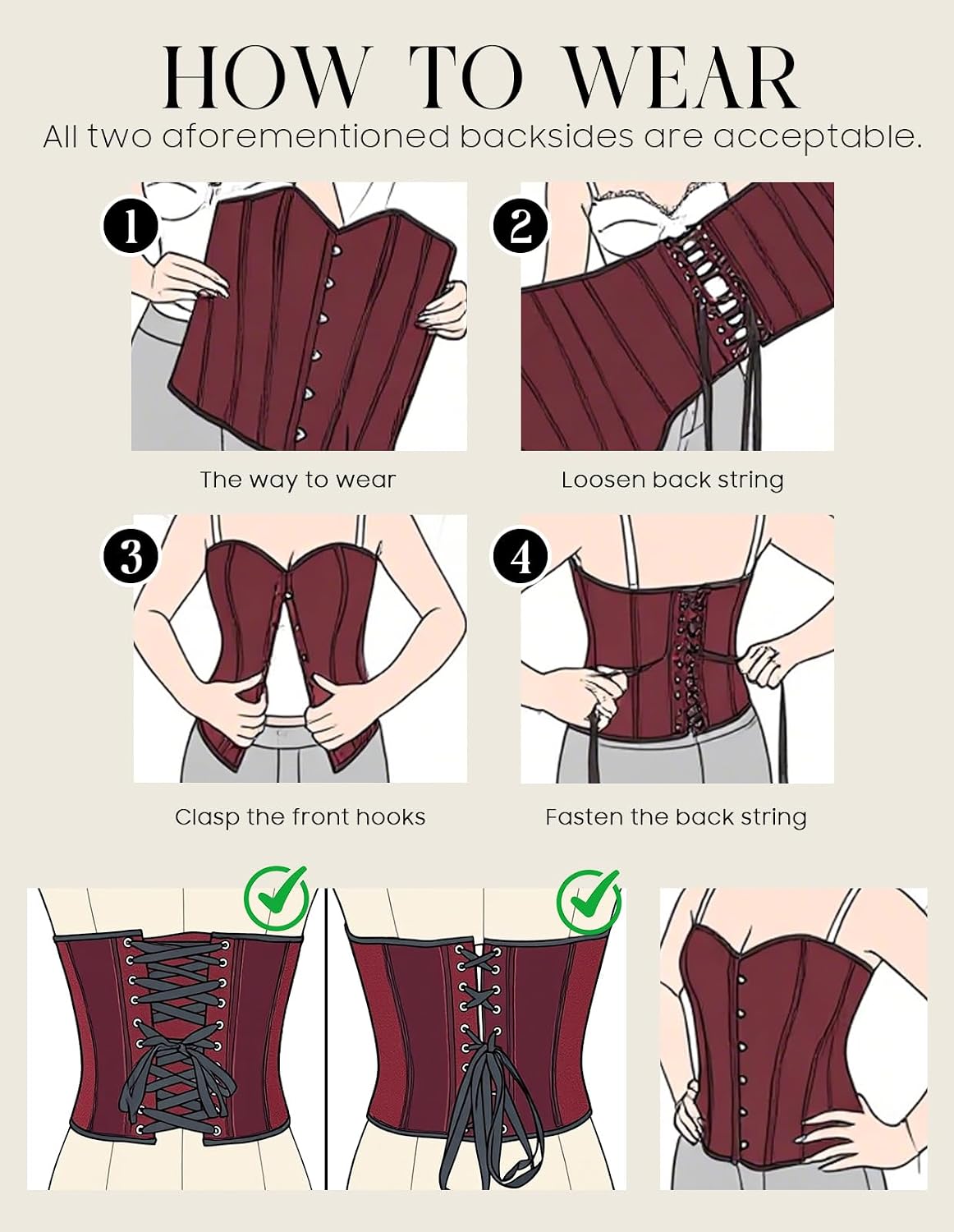 HOW TO WEAR

All two aforementioned backsides are acceptable.

1

The way to wear

2

Loosen back string

3

Clasp the front hooks

4

Fasten the back string