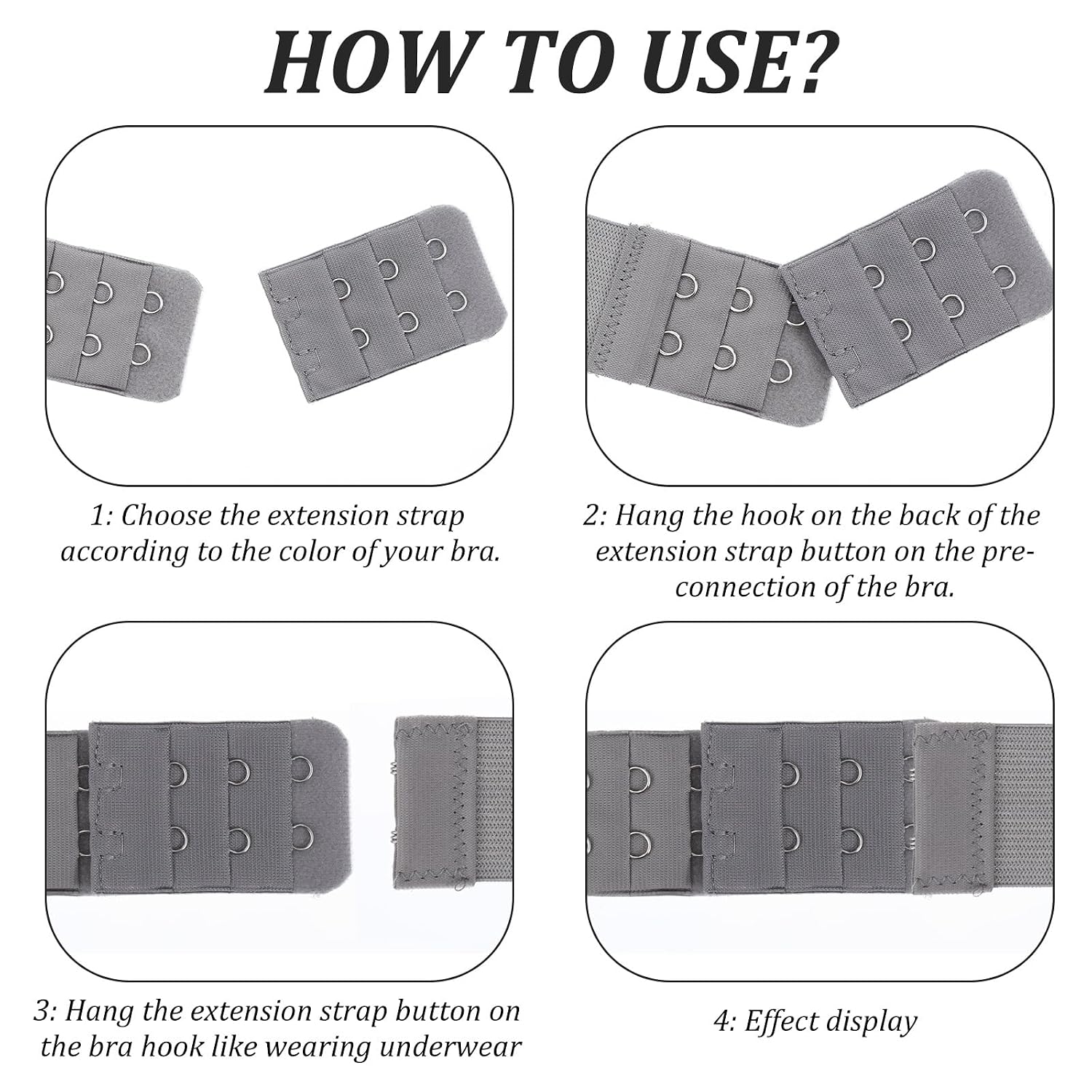 HOW TO USE?

1: Choose the extension strap according to the color of your bra.

2: Hang the hook on the back of the extension strap button on the pre-connection of the bra.

3: Hang the extension strap button on the bra hook like wearing underwear

4: Effect display